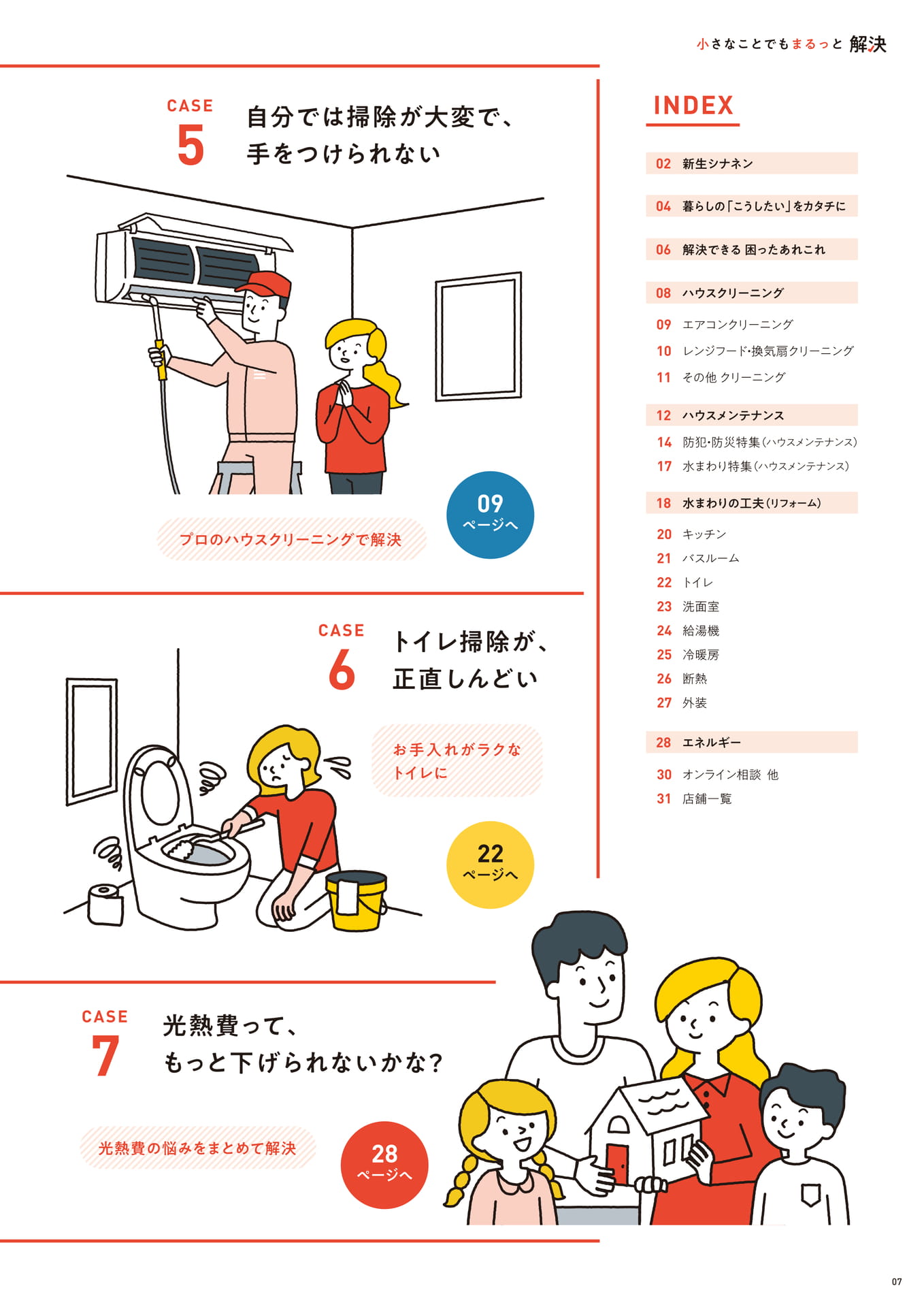 小さなことでもまるっと 解決

CASE 5
自分では掃除が大変で、手をつけられない

プロのハウスクリーニングで解決

09 ページへ

CASE 6
トイレ掃除が、正直しんどい

お手入れがラクなトイレに

22 ページへ

CASE 7
光熱費って、もっと下げられないかな？

光熱費の悩みをまとめて解決

28 ページへ

INDEX

02 新生シナネン
04 暮らしの「こうしたい」をカタチに
06 解決できる 困ったあれこれ
08 ハウスクリーニング
09 エアコンクリーニング
10 レンジフード・換気扇クリーニング
11 その他 クリーニング
12 ハウスメンテナンス
14 防犯・防災特集（ハウスメンテナンス）
17 水まわり特集（ハウスメンテナンス）
18 水まわりの工夫（リフォーム）
20 キッチン
21 バスルーム
22 トイレ
23 洗面室
24 給湯機
25 冷暖房
26 断熱
27 外装
28 エネルギー
30 オンライン相談 他
31 店舗一覧

07