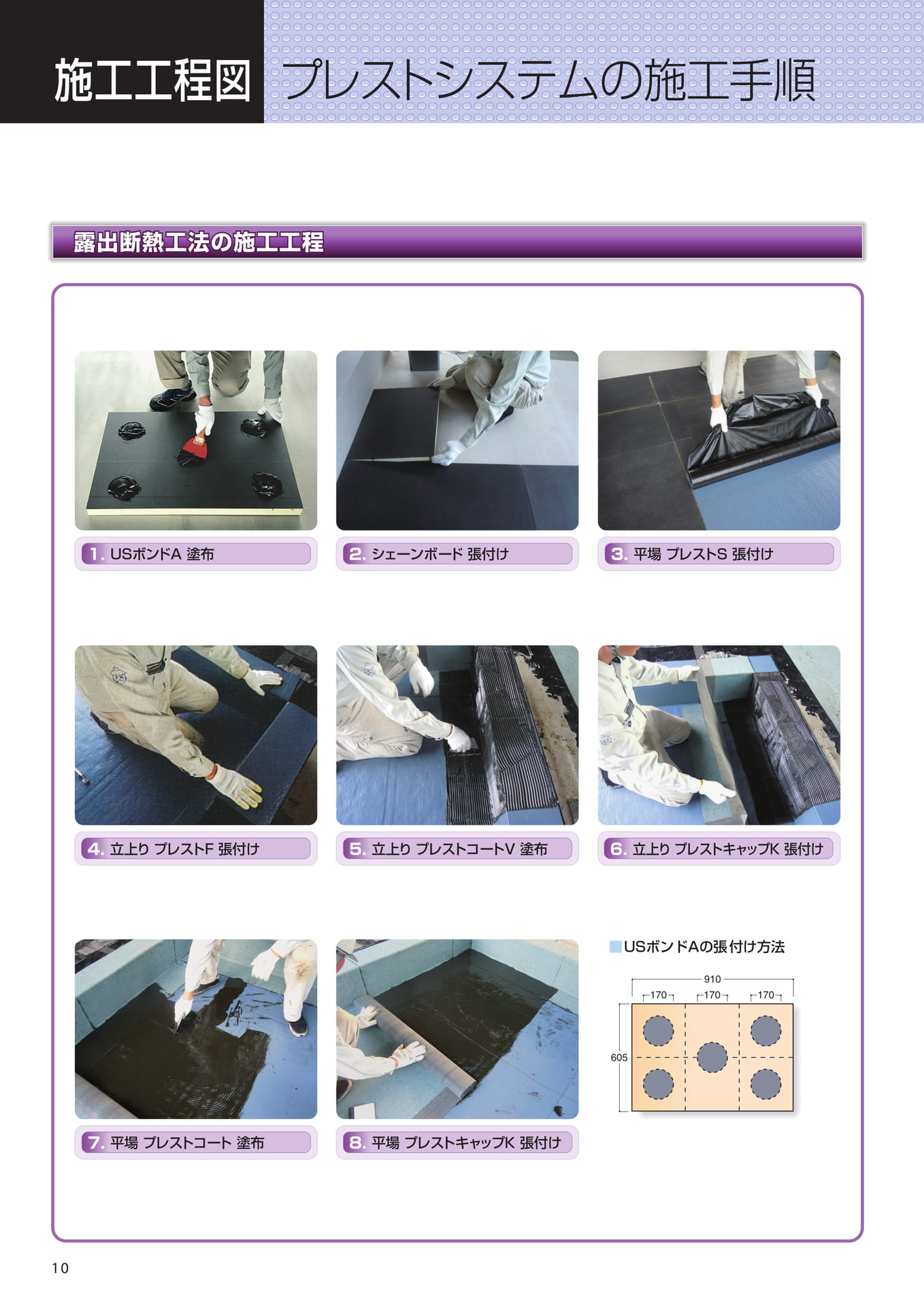 施工工程図 プレストシステムの施工手順

露出断熱工法の施工工程

1. USボンドA 塗布

2. シェーンボード 張付け

3. 平場 プレストS 張付け

4. 立上り プレストF 張付け

5. 立上り プレストコートV 塗布

6. 立上り プレストキャップK 張付け

7. 平場 プレストコート 塗布

8. 平場 プレストキャップK 張付け

USボンドAの張付け方法

910
170
170
170
605

10