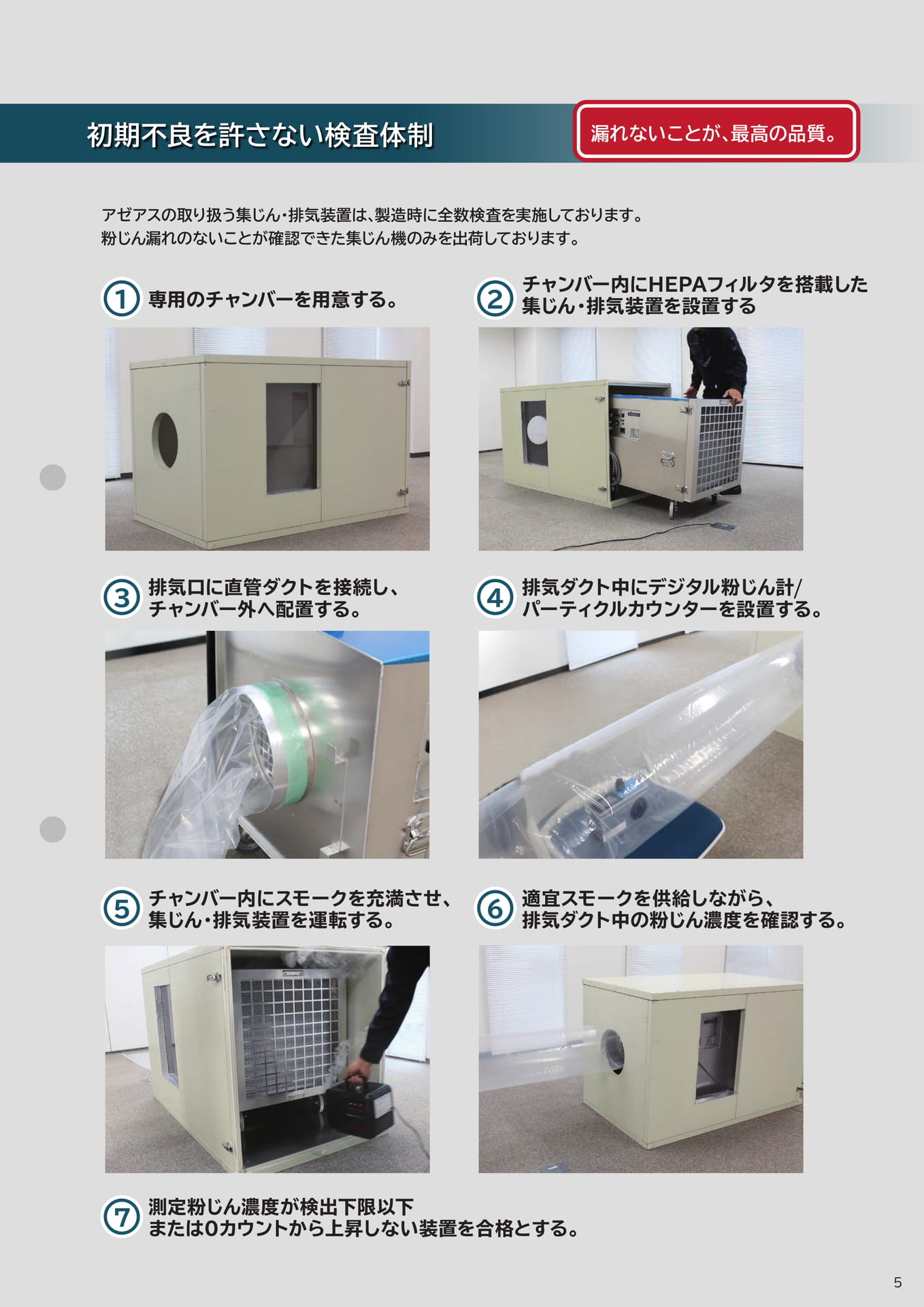 初期不良を許さない検査体制

漏れないことが、最高の品質。

アゼアスの取り扱う集じん・排気装置は、製造時に全数検査を実施しております。
粉じん漏れのないことが確認できた集じん機のみを出荷しております。

1 専用のチャンバーを用意する。

2 チャンバー内にHEPAフィルタを搭載した集じん・排気装置を設置する

3 排気口に直管ダクトを接続し、チャンバー外へ配置する。

4 排気ダクト中にデジタル粉じん計/パーティクルカウンターを設置する。

5 チャンバー内にスモークを充満させ、集じん・排気装置を運転する。

6 適宜スモークを供給しながら、排気ダクト中の粉じん濃度を確認する。

7 測定粉じん濃度が検出下限以下または0カウントから上昇しない装置を合格とする。

5